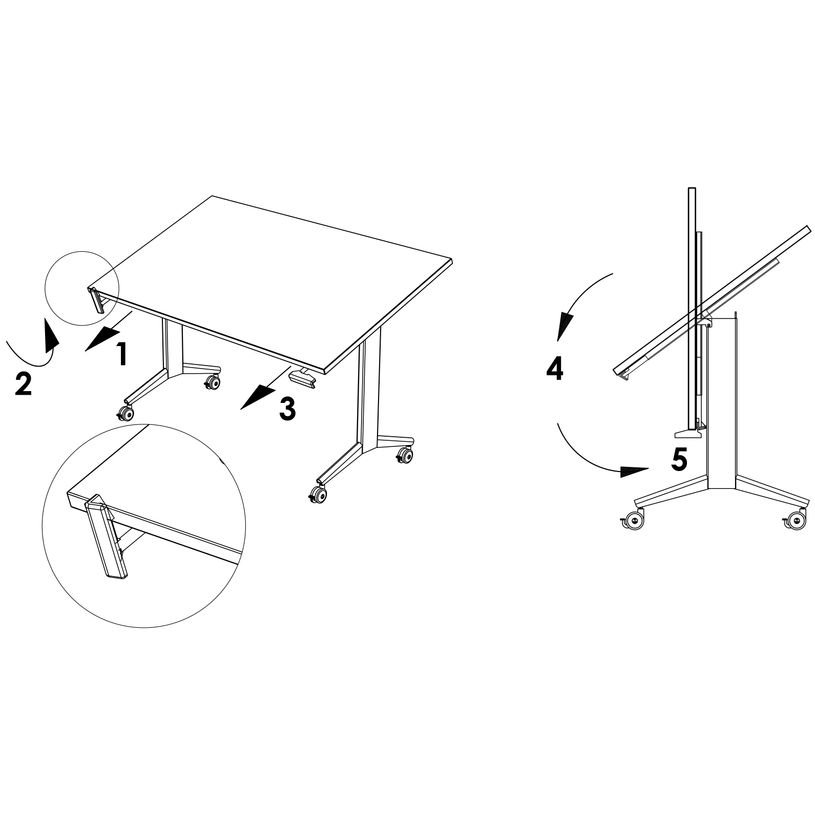 2
1
3
4
5