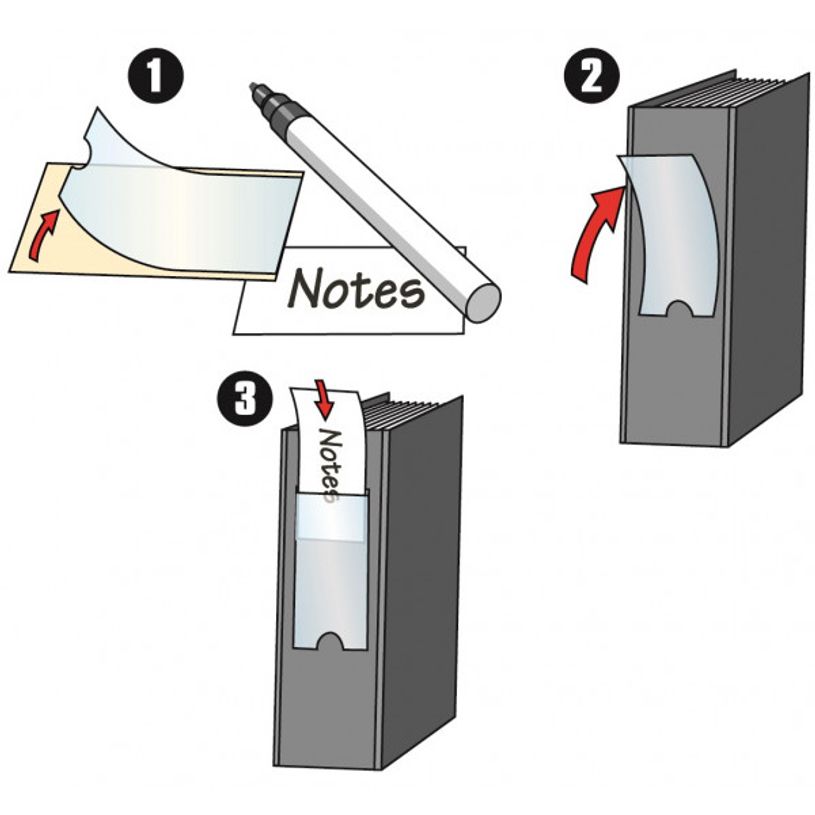 1

Notes

2

3

Notes