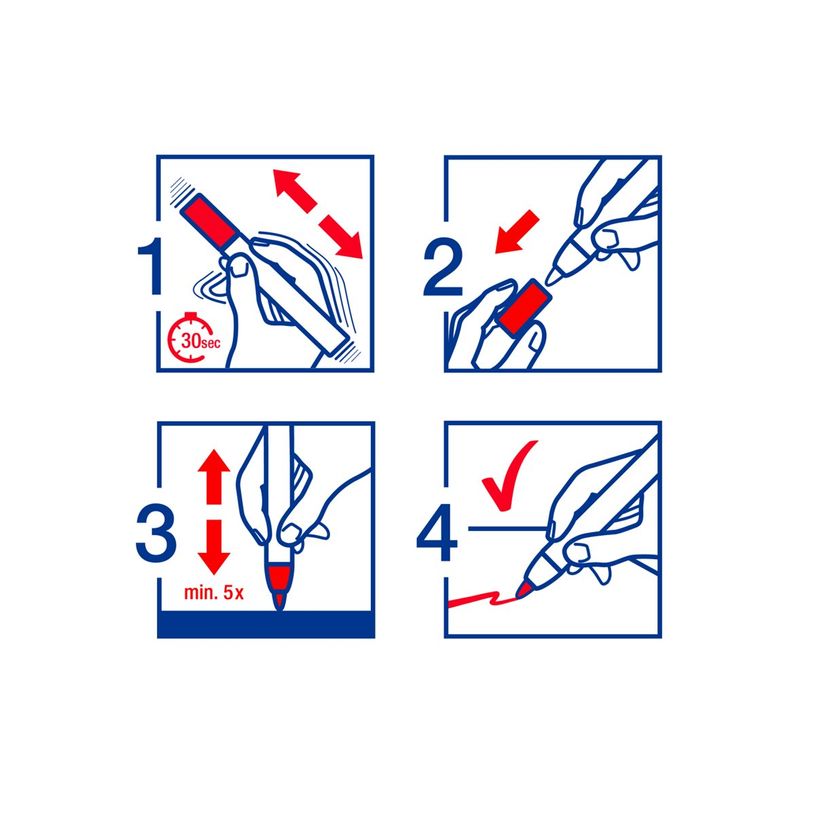 1

30sec

2

3

min. 5x

4