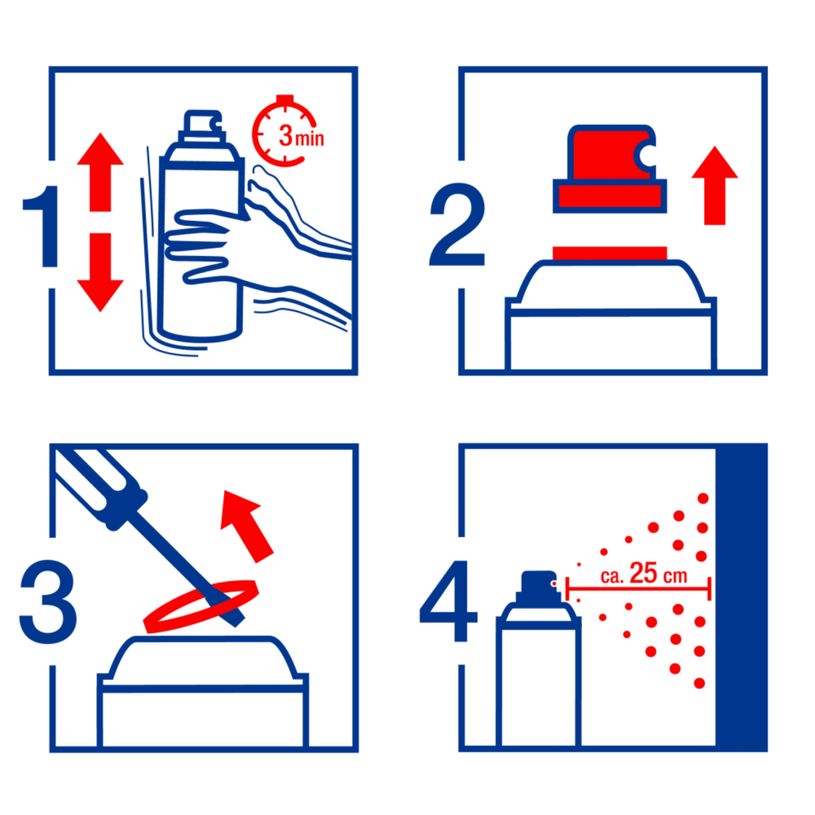 1
3 min

2

3

4
ca. 25 cm