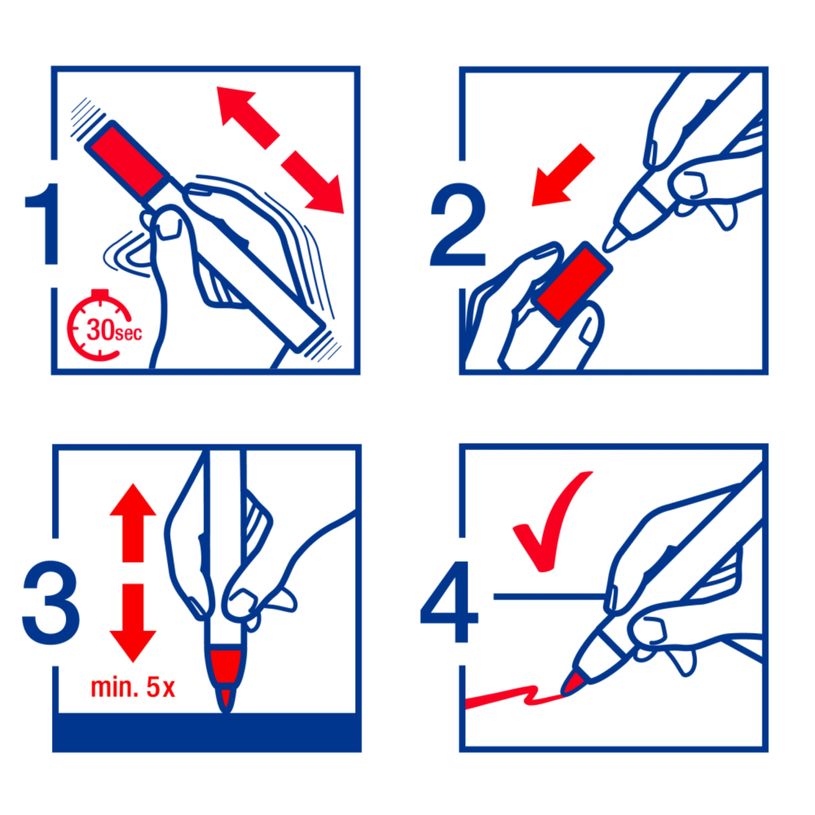 1

30sec

2

3

min. 5x

4