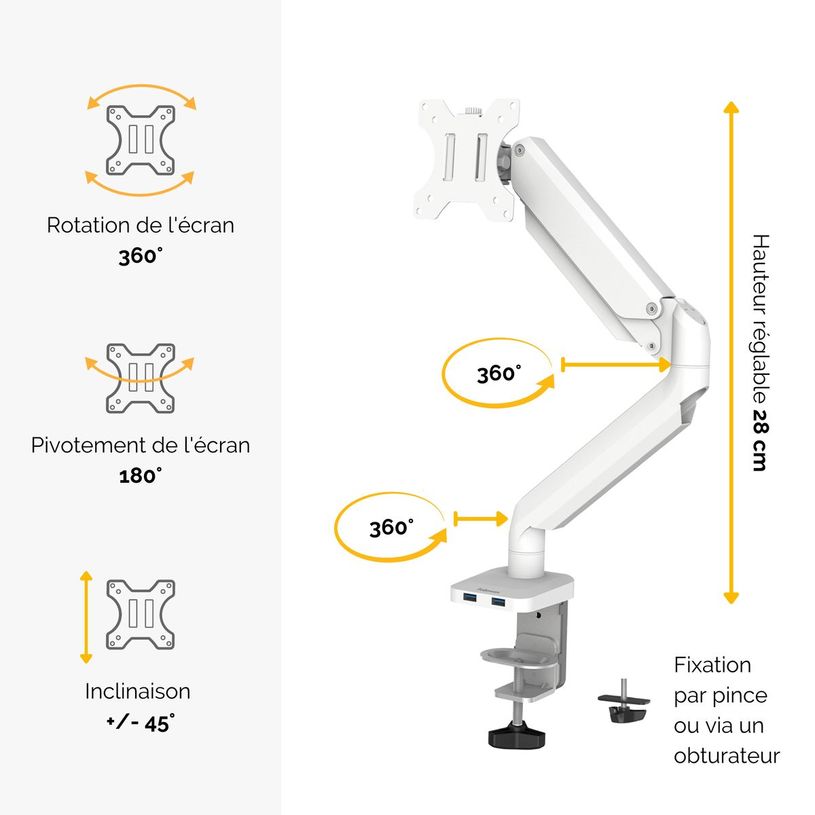 Rotation de l'écran
360°

Pivotement de l'écran
180°

Inclinaison
+/- 45°

360°

360°

Hauteur réglable 28 cm

Fixation par pince ou via un obturateur