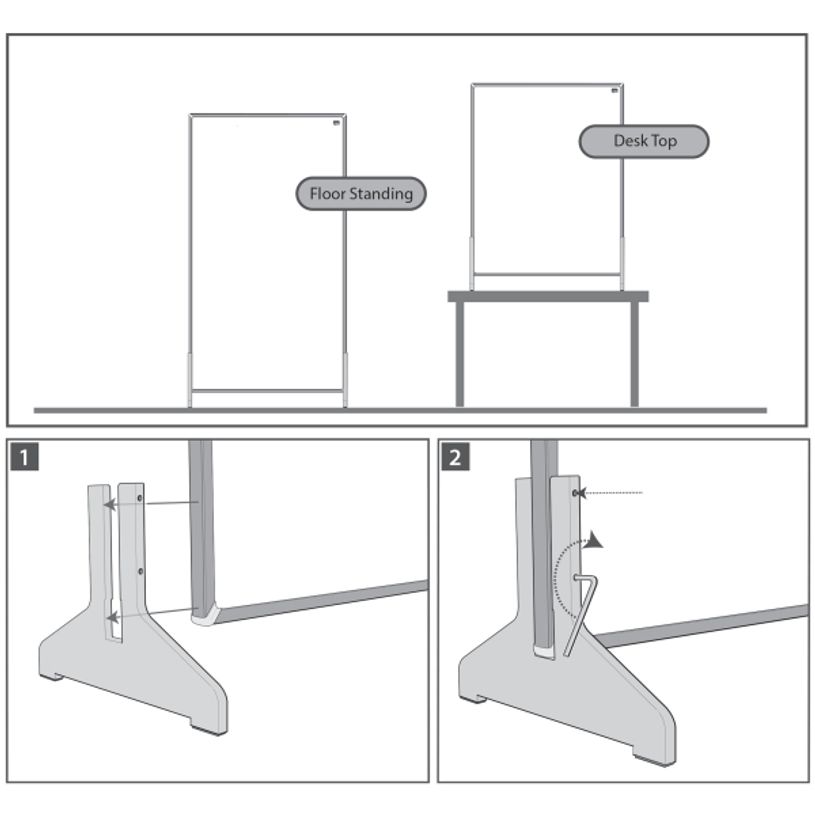 Floor Standing

Desk Top

1

2