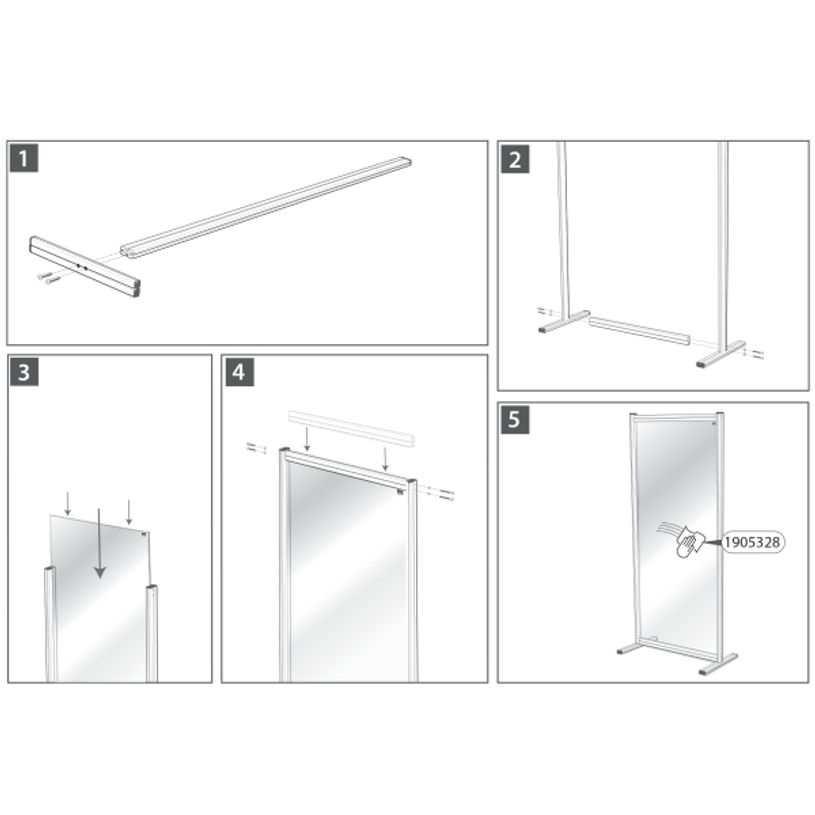 1

2

3

4

5

1905328