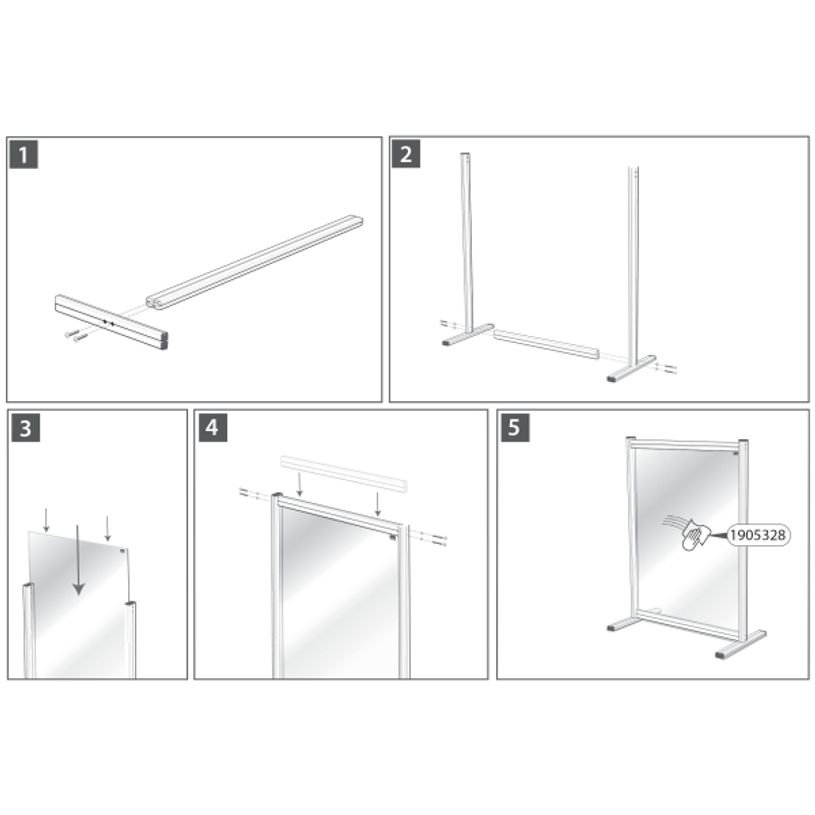 1

2

3

4

5

1905328